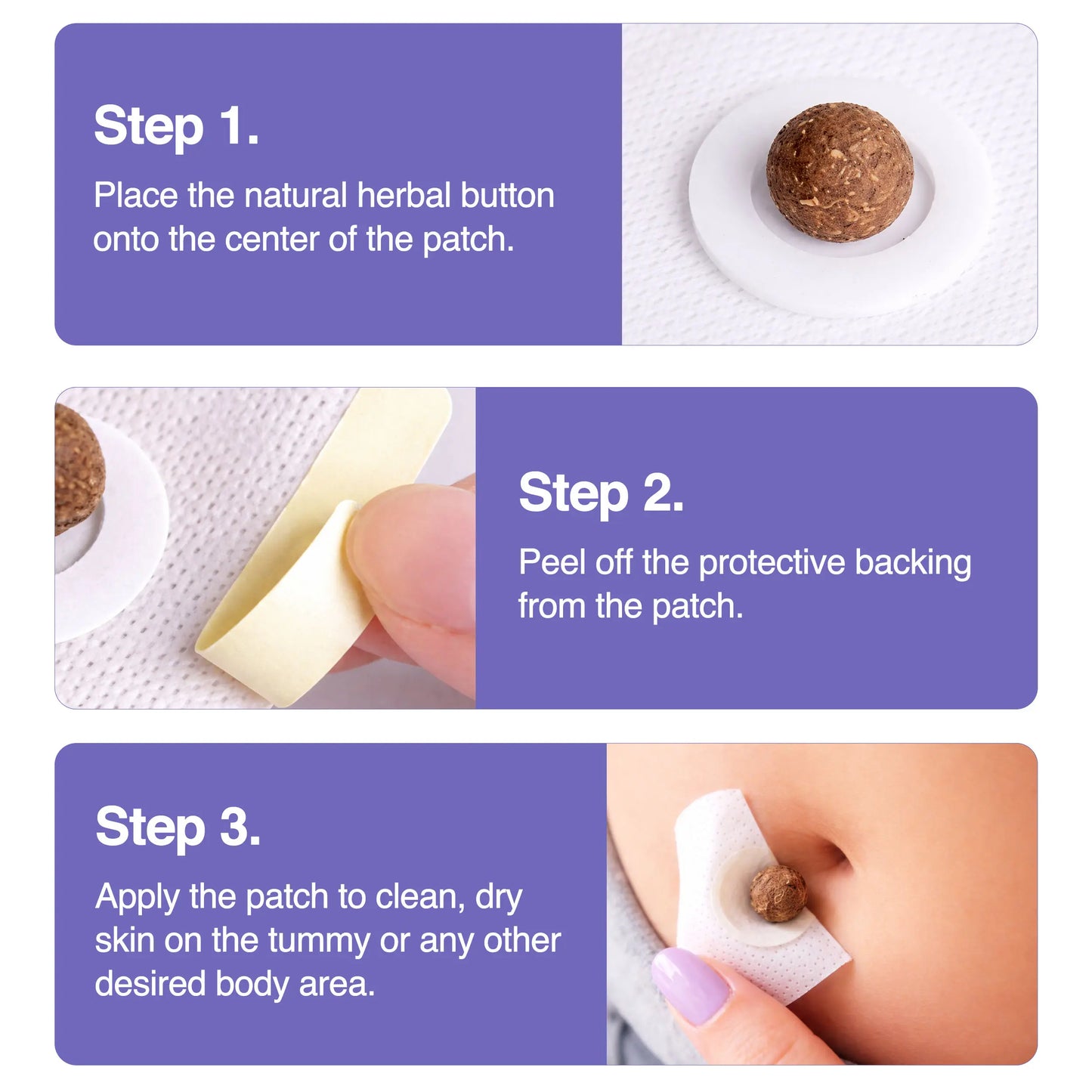 Step 1.
Place the natural herbal button onto the center of the patch.

Step 2.
Peel off the protective backing from the patch.

Step 3.
Apply the patch to clean, dry skin on the tummy or any other desired body area.