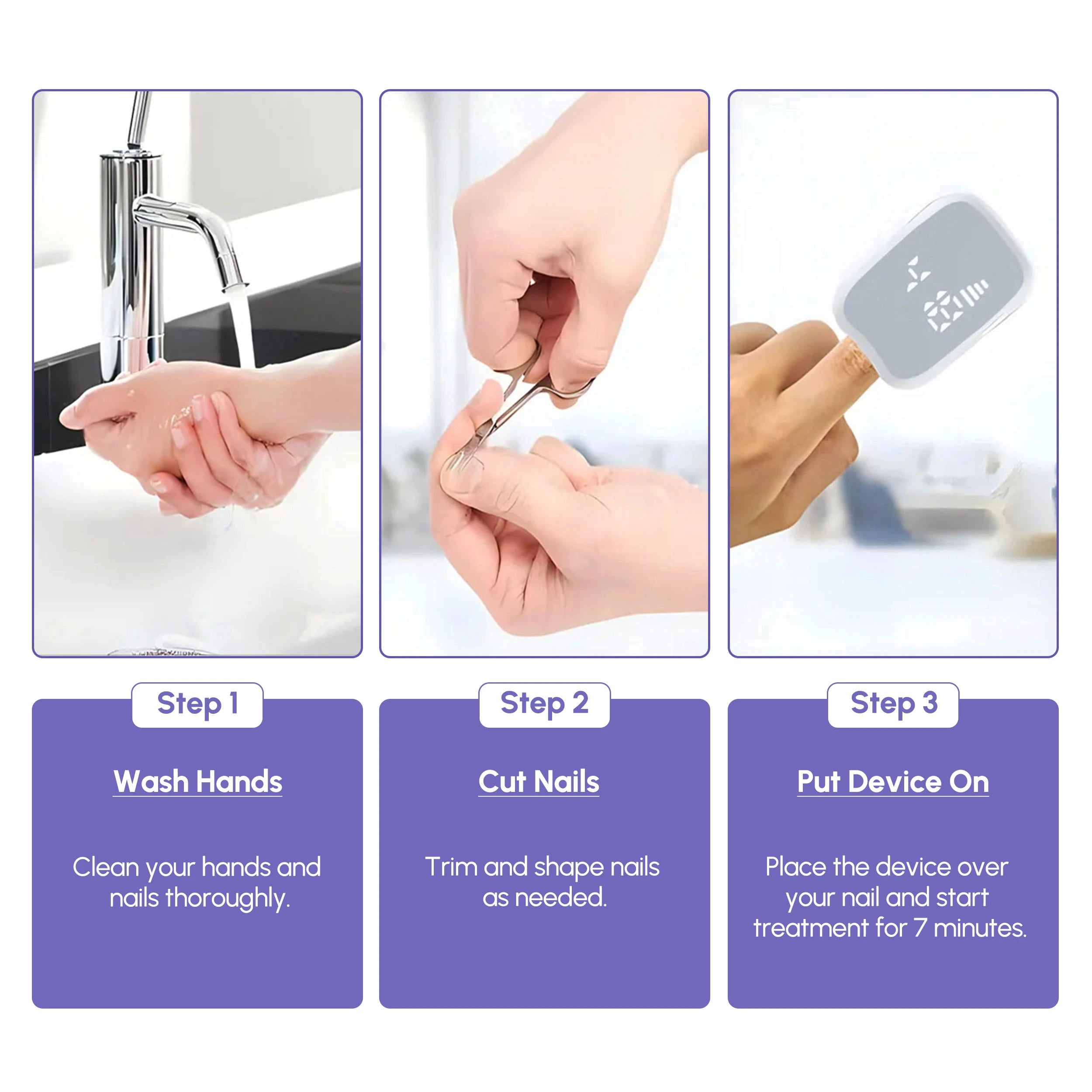 Step 1

Wash Hands

Clean your hands and nails thoroughly.

Step 2

Cut Nails

Trim and shape nails as needed.

Step 3

Put Device On

Place the device over your nail and start treatment for 7 minutes.