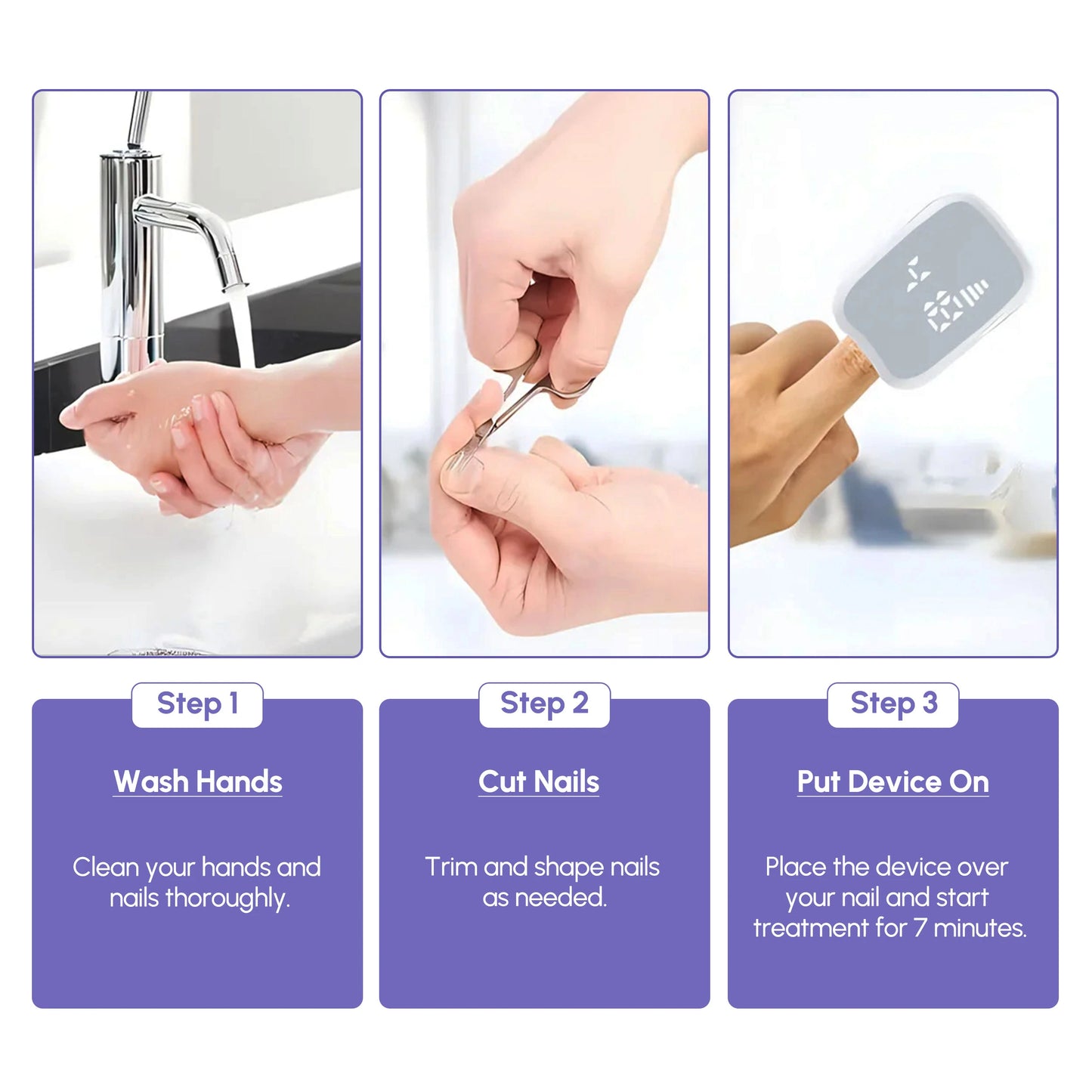 Step 1

Wash Hands

Clean your hands and nails thoroughly.

Step 2

Cut Nails

Trim and shape nails as needed.

Step 3

Put Device On

Place the device over your nail and start treatment for 7 minutes.