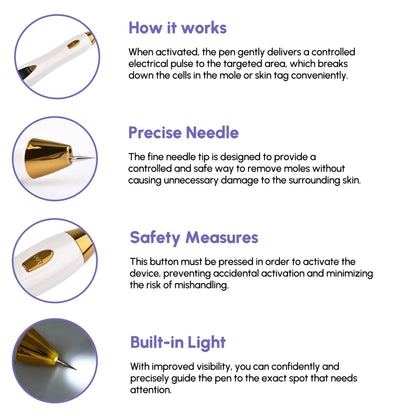 How it works

When activated, the pen gently delivers a controlled electrical pulse to the targeted area, which breaks down the cells in the mole or skin tag conveniently.

Precise Needle

The fine needle tip is designed to provide a controlled and safe way to remove moles without causing unnecessary damage to the surrounding skin.

Safety Measures

This button must be pressed in order to activate the device, preventing accidental activation and minimizing the risk of mishandling.

Built-in Light

With improved visibility, you can confidently and precisely guide the pen to the exact spot that needs attention.