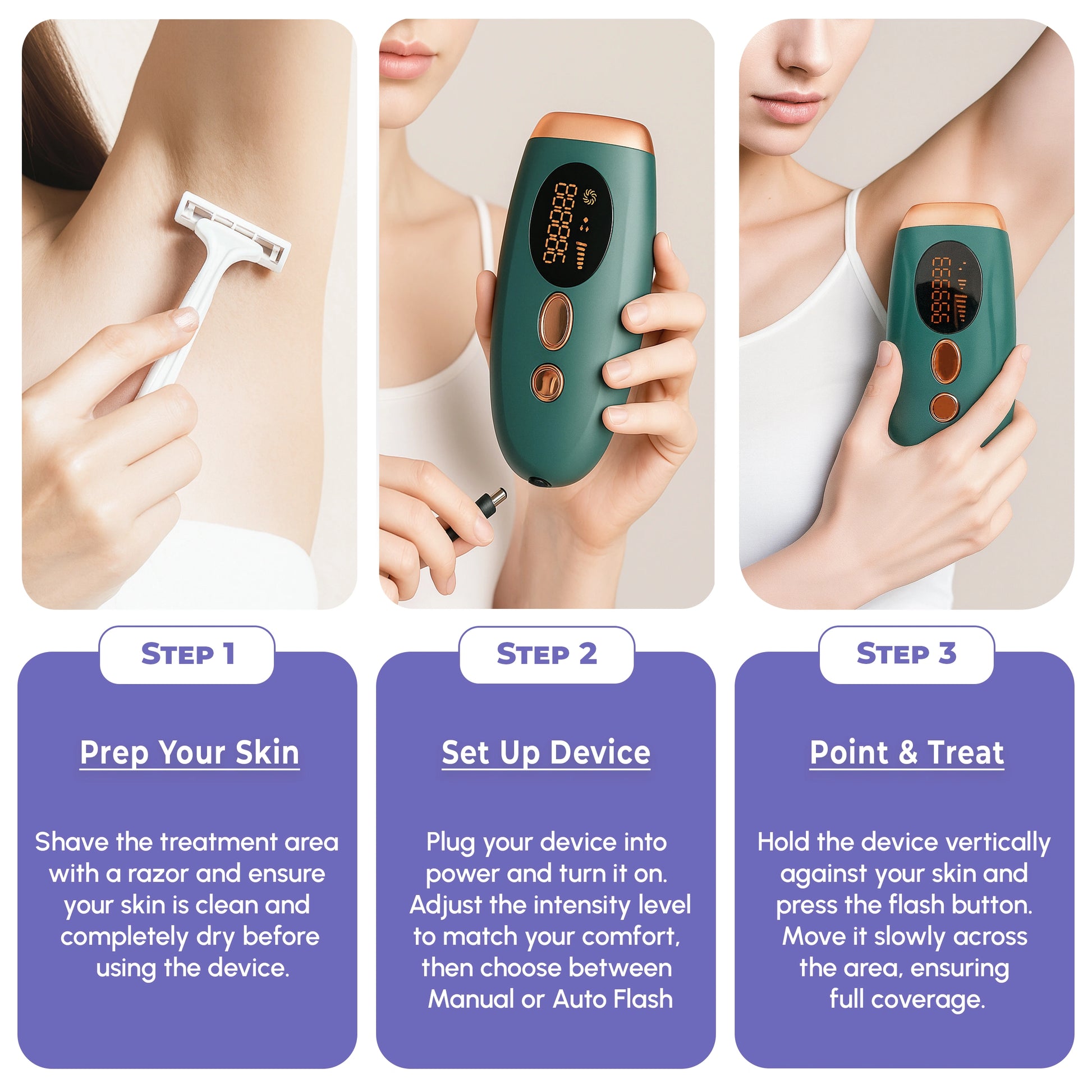 STEP 1

Prep Your Skin

Shave the treatment area with a razor and ensure your skin is clean and completely dry before using the device.

STEP 2

Set Up Device

Plug your device into power and turn it on. Adjust the intensity level to match your comfort, then choose between Manual or Auto Flash

STEP 3

Point & Treat

Hold the device vertically against your skin and press the flash button. Move it slowly across the area, ensuring full coverage.